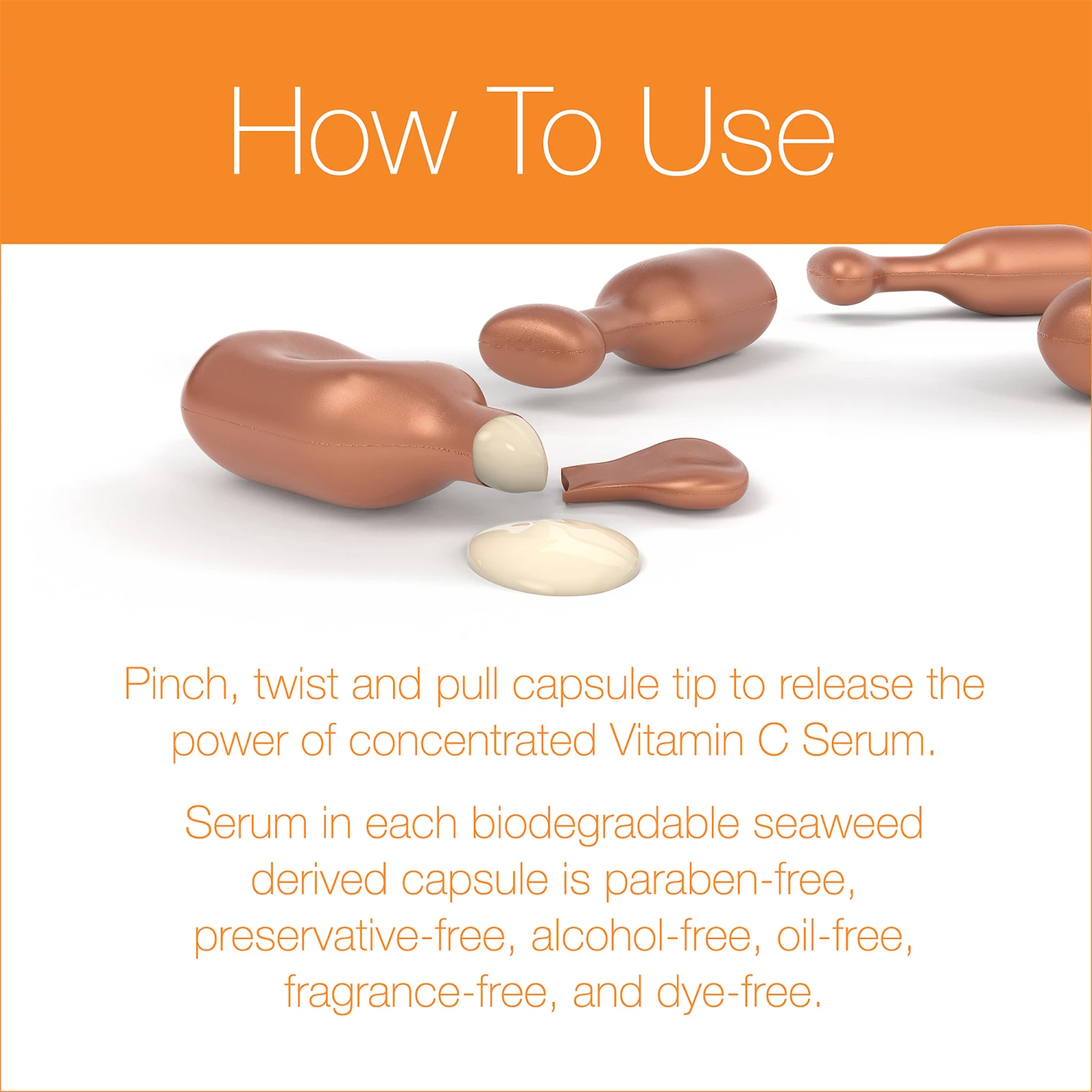 How To Use

Pinch, twist and pull capsule tip to release the power of concentrated Vitamin C Serum.

Serum in each biodegradable seaweed derived capsule is paraben-free, preservative-free, alcohol-free, oil-free, fragrance-free, and dye-free.